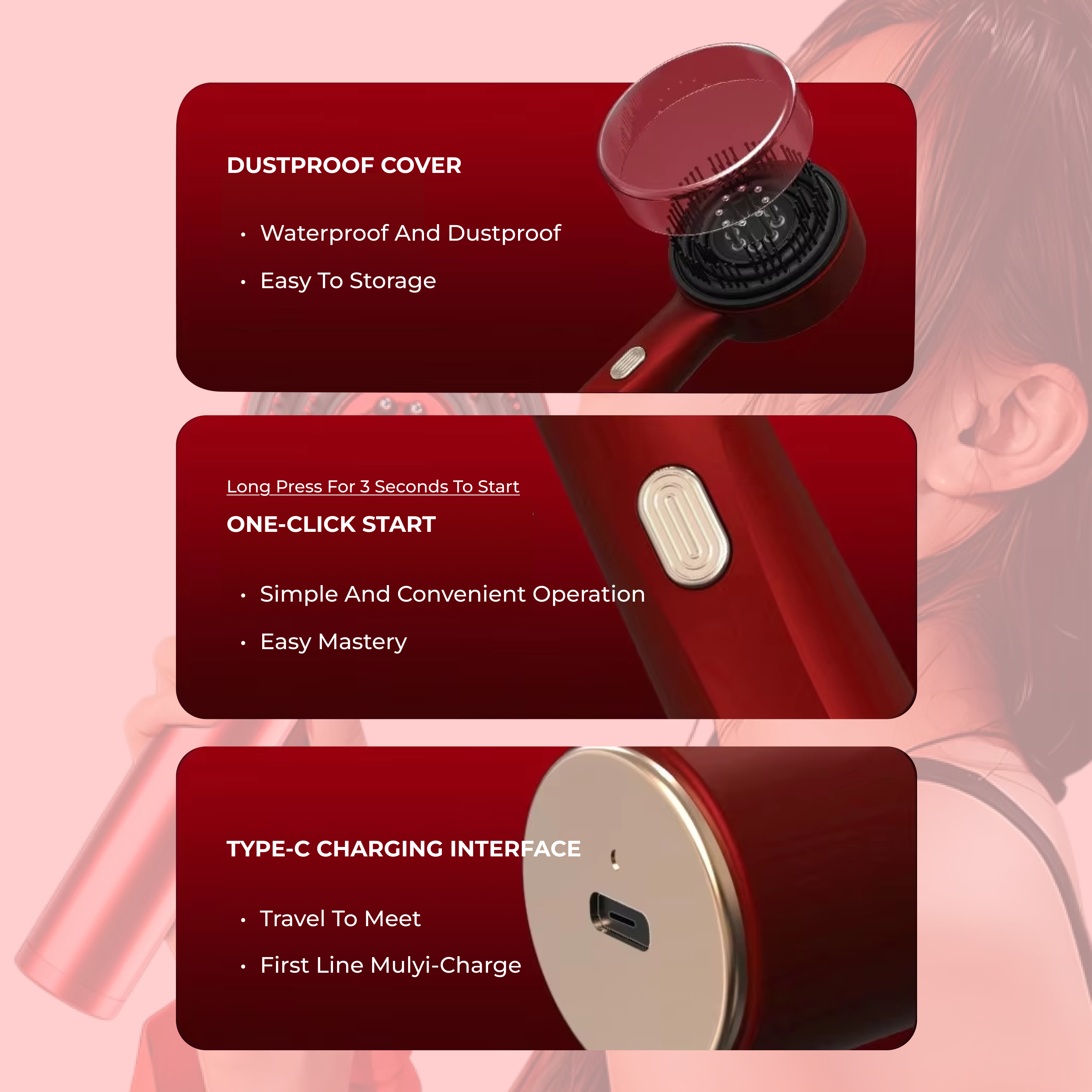 DUSTPROOF COVER

• Waterproof And Dustproof

• Easy To Storage

Long Press For 3 Seconds To Start

ONE-CLICK START

• Simple And Convenient Operation

• Easy Mastery

TYPE-C CHARGING INTERFACE

• Travel To Meet

• First Line Mulyi-Charge